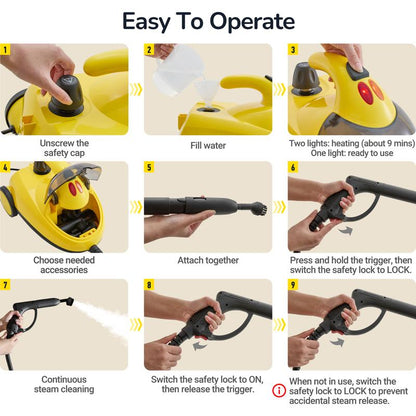 Easy To Operate

1
Unscrew the safety cap

2
Fill water

3
Two lights: heating (about 9 mins)
One light: ready to use

4
Choose needed accessories

5
Attach together

6
Press and hold the trigger, then switch the safety lock to LOCK.

7
Continuous steam cleaning

8
Switch the safety lock to ON, then release the trigger.

9
When not in use, switch the safety lock to LOCK to prevent accidental steam release.